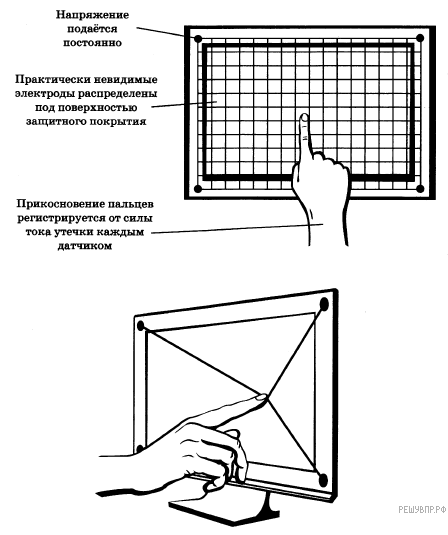 Напряжение подаётся постоянно

Практически невидимые электроды распределены под поверхностью защитного покрытия

Прикосновение пальцев регистрируется от силы тока утечки каждым датчиком

РЕШУВПР.РФ